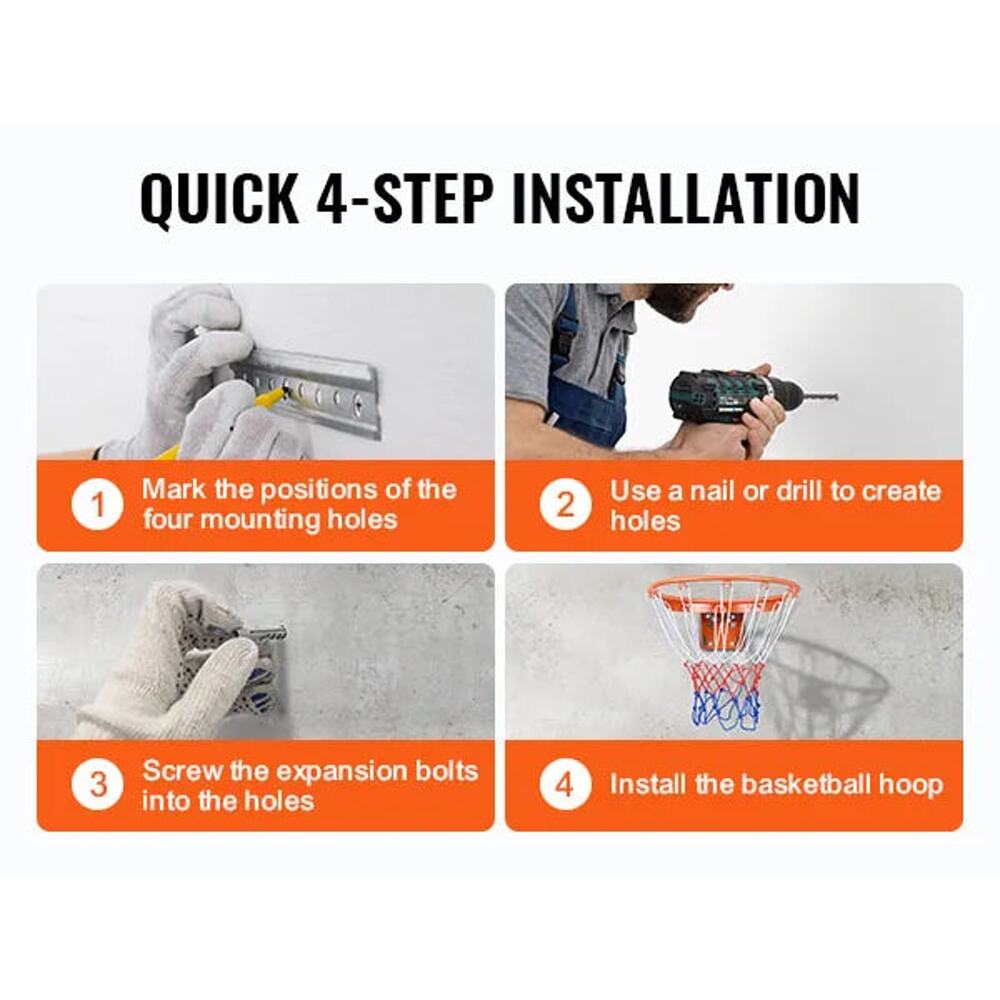 QUICK 4-STEP INSTALLATION

1 Mark the positions of the four mounting holes

2 Use a nail or drill to create holes

3 Screw the expansion bolts into the holes

4 Install the basketball hoop